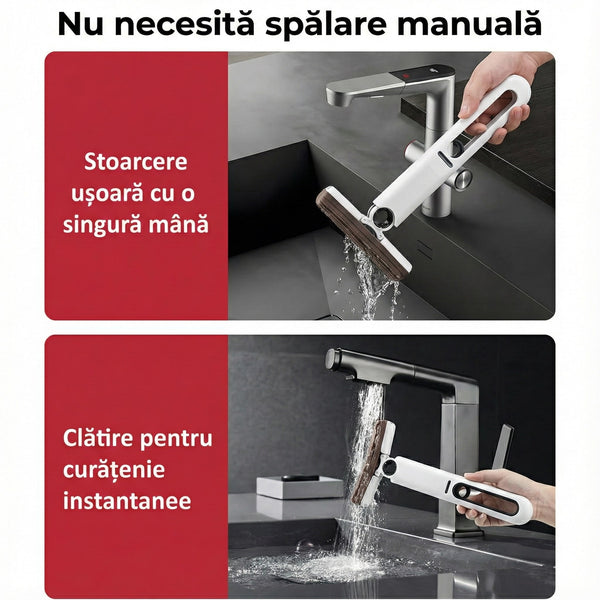 Nu necesită spălare manuală

Stoarcere ușoară cu o singură mână

Clătire pentru curățenie instantanee