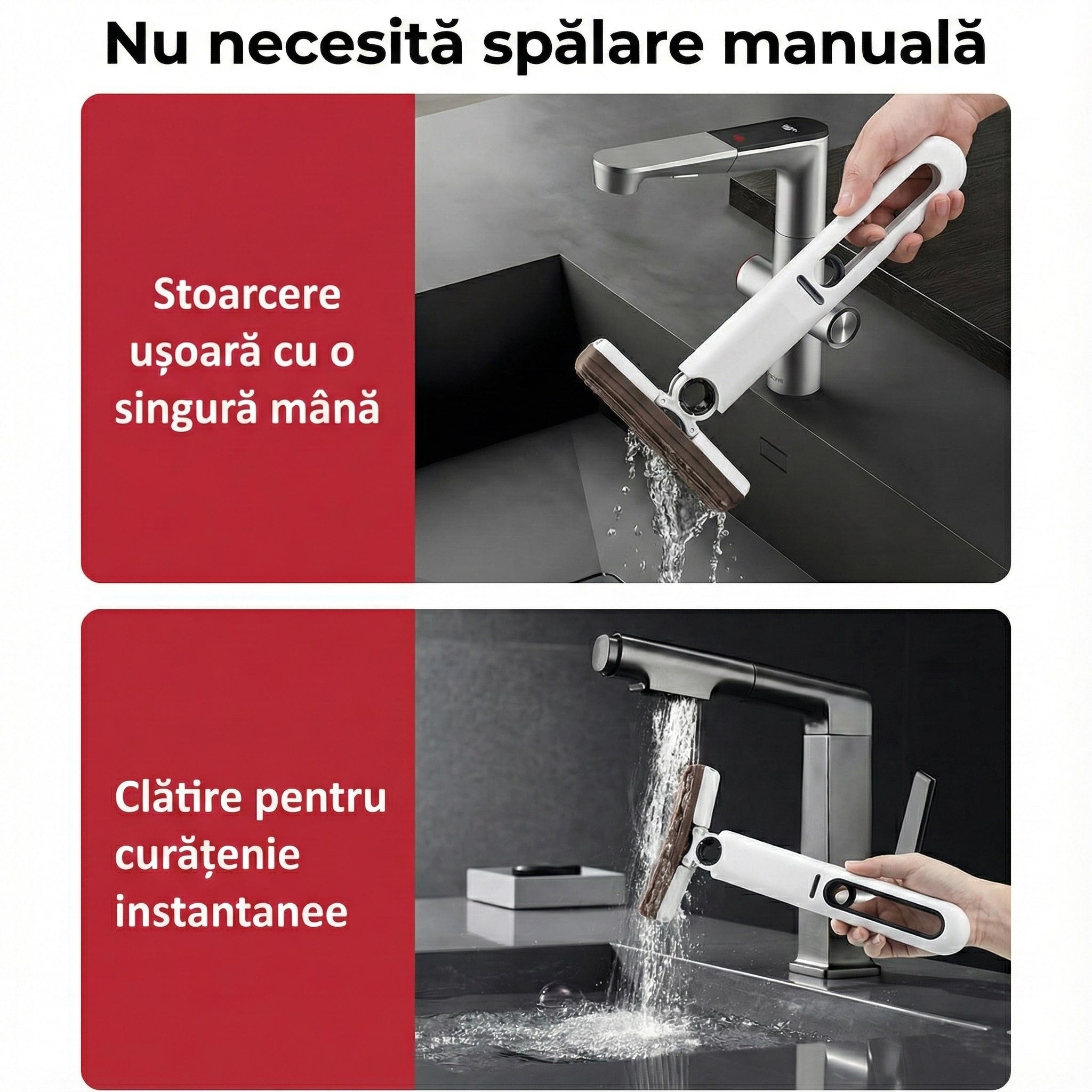 Nu necesită spălare manuală

Stoarcere ușoară cu o singură mână

Clătire pentru curățenie instantanee